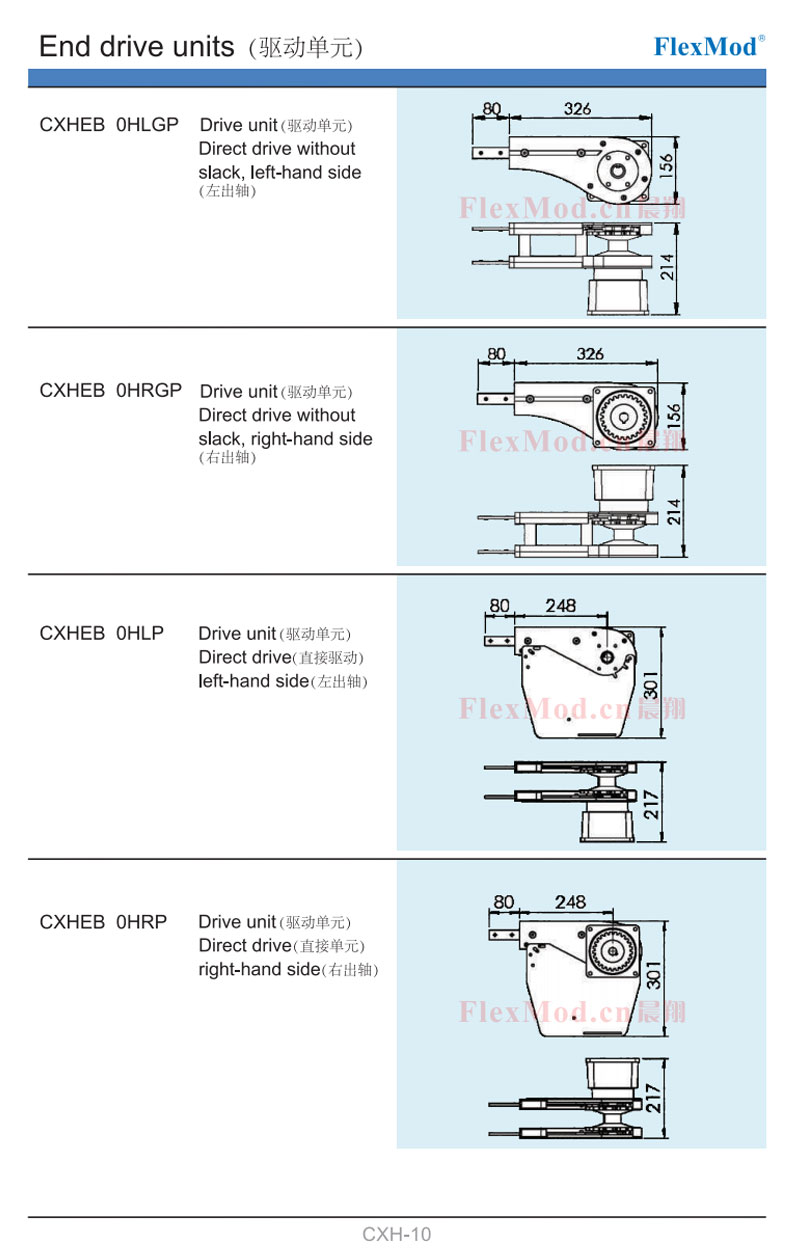 End drive units (驱动单元)

FlexMod®

CXHEB 0HLGP Drive unit (驱动单元)
Direct drive without slack, left-hand side (左出轴)

80 326 156 214

FlexMod.cn 晨翔

CXHEB 0HRGP Drive unit (驱动单元)
Direct drive without slack, right-hand side (右出轴)

80 326 156 214

FlexMod.cn 晨翔

CXHEB 0HLP Drive unit (驱动单元)
Direct drive(直接驱动)
left-hand side(左出轴)

80 248 301 217

FlexMod.cn 晨翔

CXHEB 0HRP Drive unit (驱动单元)
Direct drive(直接单元)
right-hand side(右出轴)

80 248 301 217

FlexMod.cn 晨翔

CXH-10